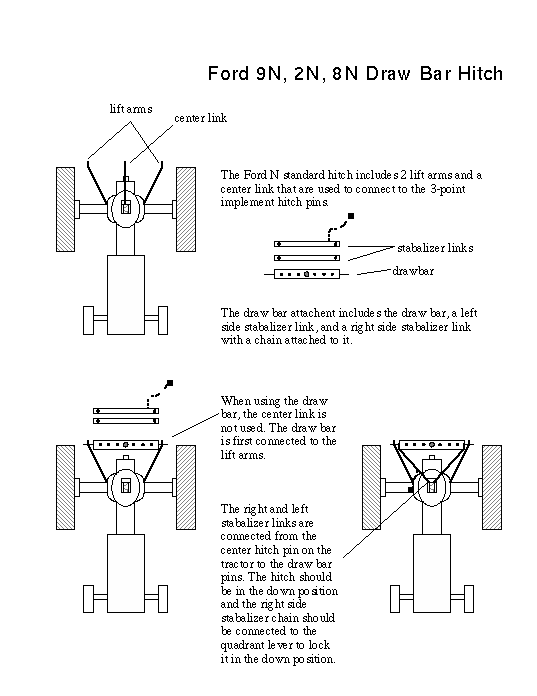 Ford 9N, 2N, 8N Draw Bar Hitch

lift arms

center link

The Ford N standard hitch includes 2 lift arms and a center link that are used to connect to the 3-point implement hitch pins.

stabalizer links

drawbar

The draw bar attachent includes the draw bar, a left side stabalizer link, and a right side stabalizer link with a chain attached to it.

When using the draw bar, the center link is not used. The draw bar is first connected to the lift arms.

The right and left stabalizer links are connected from the center hitch pin on the tractor to the draw bar pins. The hitch should be in the down position and the right side stabalizer chain should be connected to the quadrant lever to lock it in the down position.