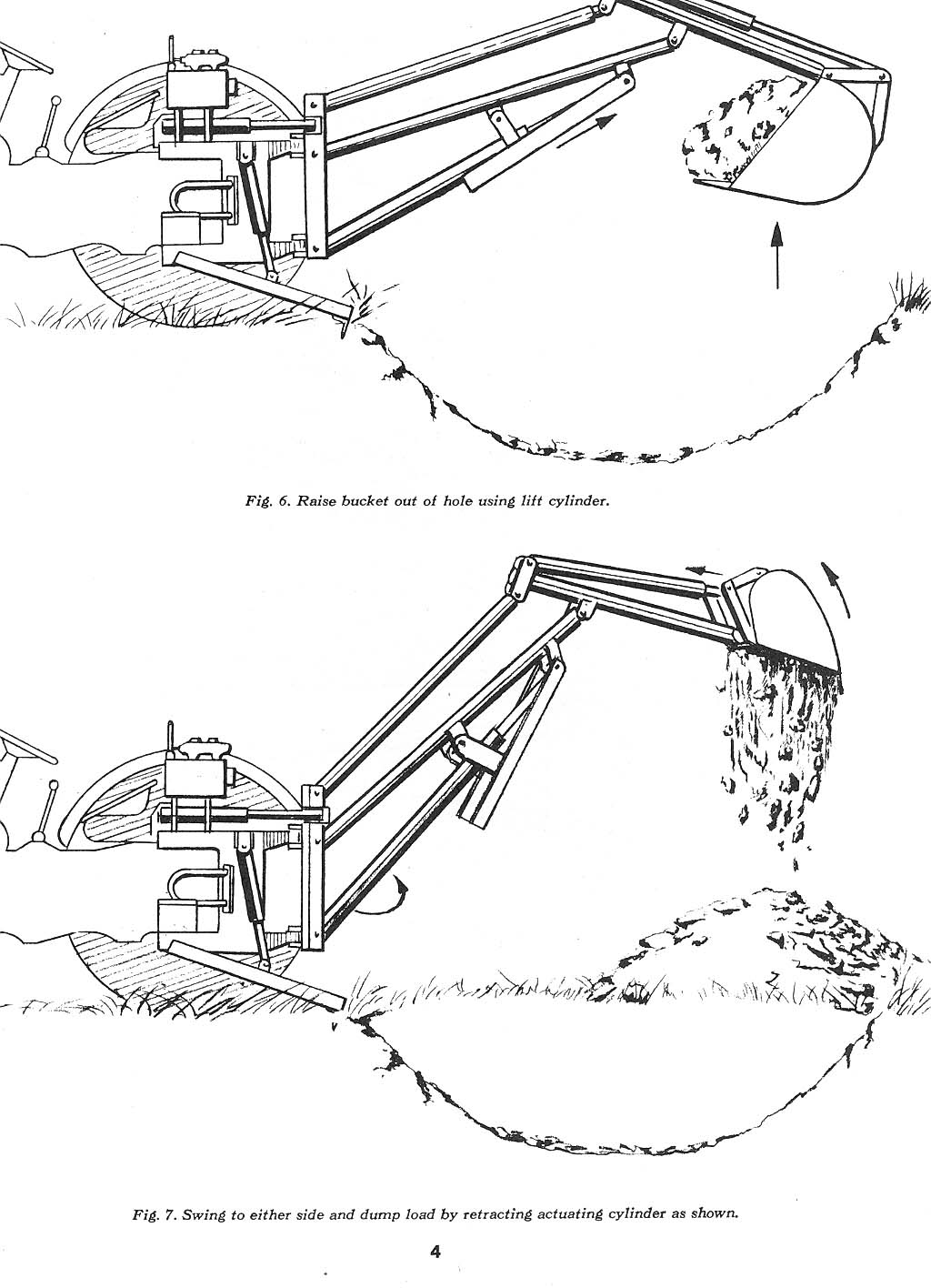 Fig. 6. Raise bucket out of hole using lift cylinder.

Fig. 7. Swing to either side and dump load by retracting actuating cylinder as shown.

4