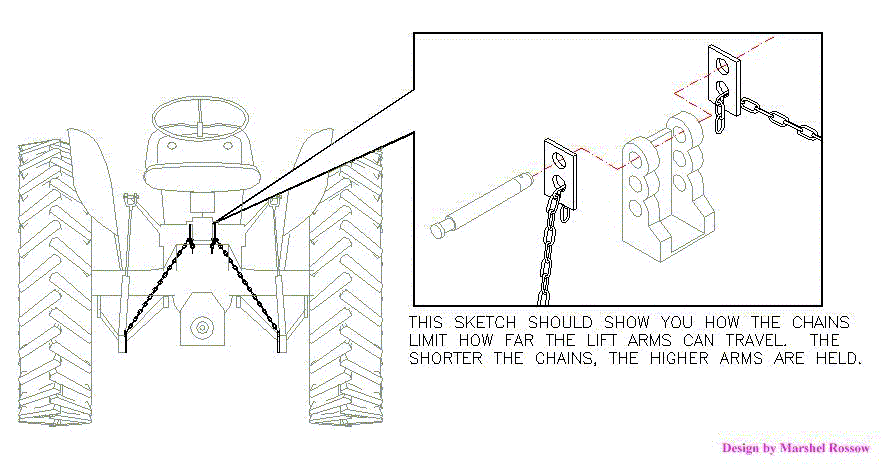 THIS SKETCH SHOULD SHOW YOU HOW THE CHAINS LIMIT HOW FAR THE LIFT ARMS CAN TRAVEL. THE SHORTER THE CHAINS, THE HIGHER ARMS ARE HELD.

Design by Marshel Rossow